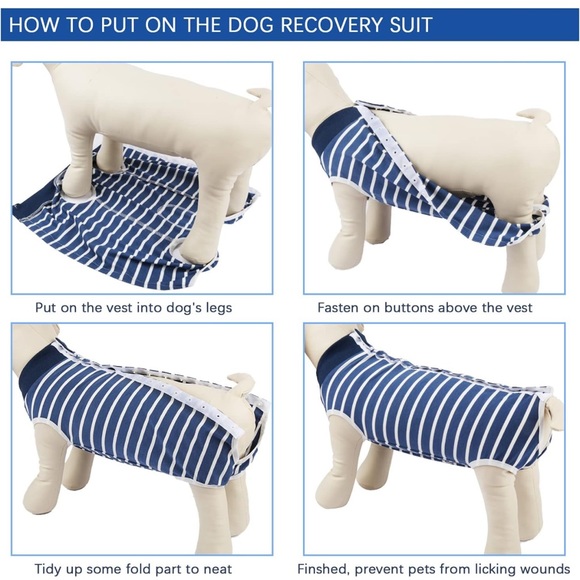 HOW TO PUT ON THE DOG RECOVERY SUIT

Put on the vest into dog's legs

Fasten on buttons above the vest

Tidy up some fold part to neat

Finshed, prevent pets from licking wounds